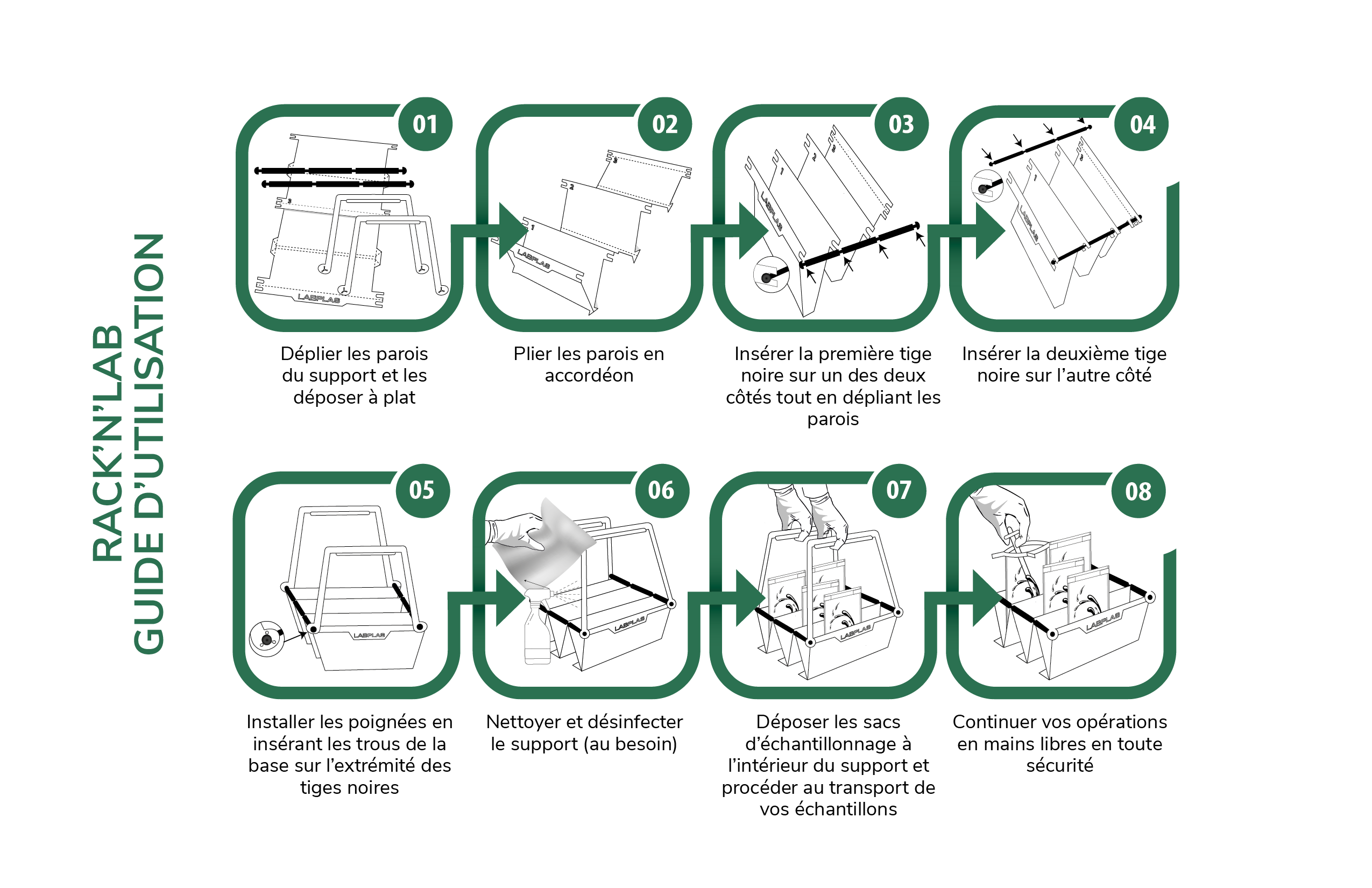 RACK'N'LAB
GUIDE D'UTILISATION

01
LABPLAS
Déplier les parois du support et les déposer à plat

02
LABPLAS
Plier les parois en accordéon

03
LABPLAS
Insérer la première tige noire sur un des deux côtés tout en dépliant les parois

04
LABPLAS
Insérer la deuxième tige noire sur l'autre côté

05
LABPLAS
Installer les poignées en insérant les trous de la base sur l'extrémité des tiges noires

06
LABPLAS
Nettoyer et désinfecter le support (au besoin)

07
LABPLAS
Déposer les sacs d'échantillonnage à l'intérieur du support et procéder au transport de vos échantillons

08
LABPLAS
Continuer vos opérations en mains libres en toute sécurité